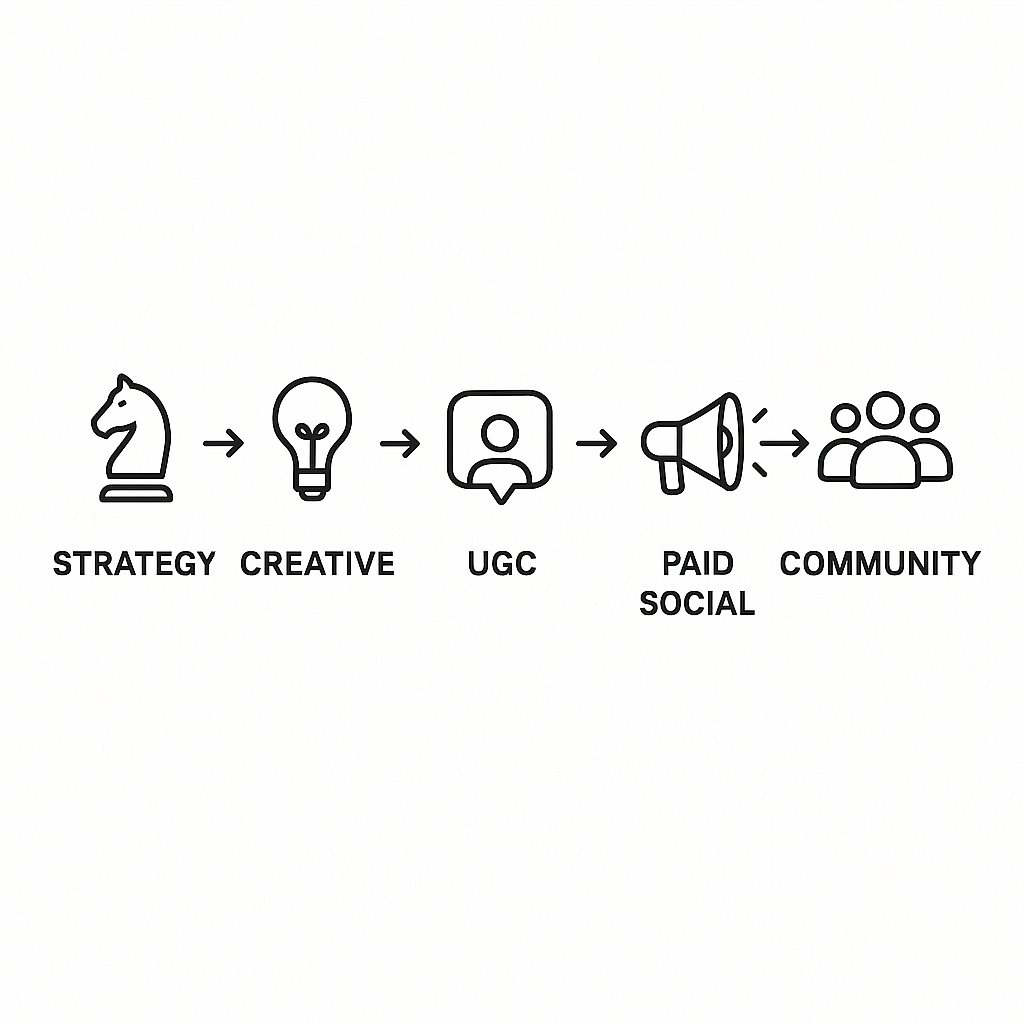 STRATEGY CREATIVE UGC PAID SOCIAL COMMUNITY